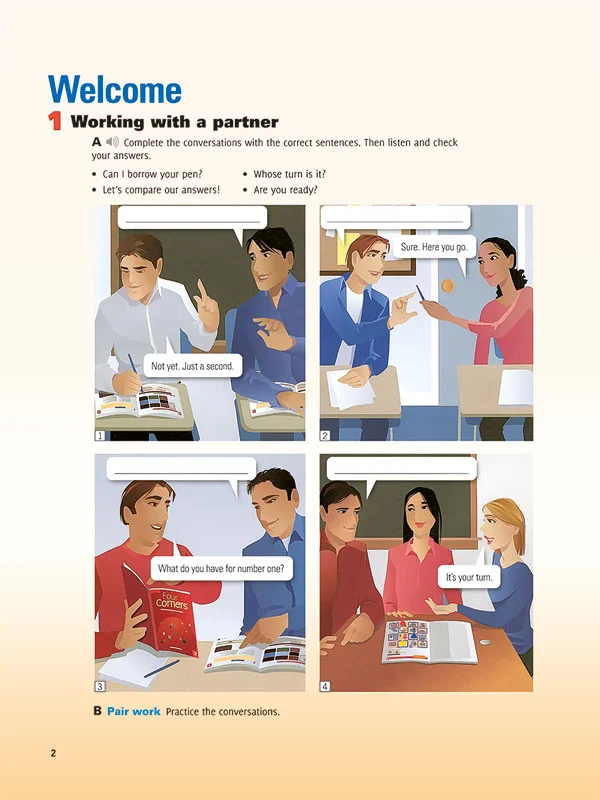 Welcome

1 Working with a partner

A Complete the conversations with the correct sentences. Then listen and check your answers.

• Can I borrow your pen?
• Let's compare our answers!
• Whose turn is it?
• Are you ready?

Not yet. Just a second.

1

Sure. Here you go.

2

What do you have for number one?

Four Corners

3

It's your turn.

4

B Pair work Practice the conversations.

2