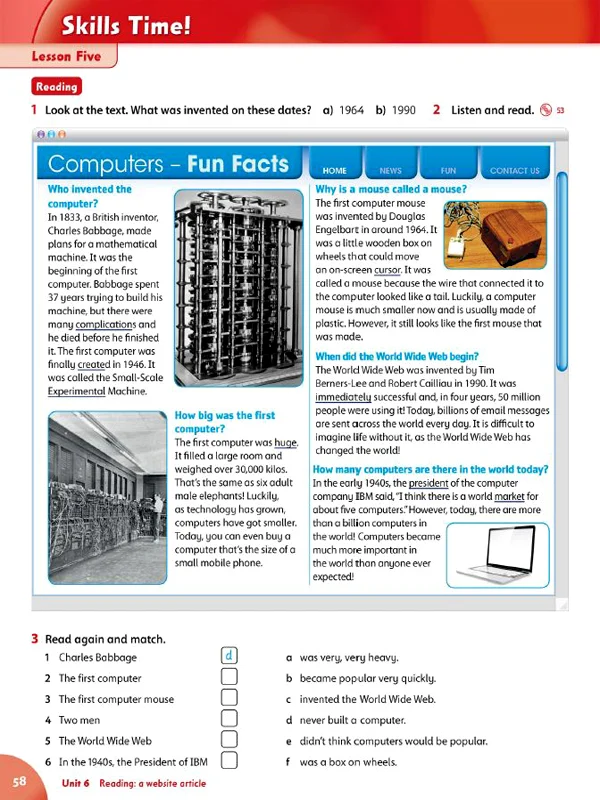 Skills Time!

Lesson Five

Reading

1 Look at the text. What was invented on these dates? a) 1964 b) 1990 2 Listen and read. 53

Computers – Fun Facts

HOME NEWS FUN CONTACT US

Who invented the computer?
In 1833, a British inventor, Charles Babbage, made plans for a mathematical machine. It was the beginning of the first computer. Babbage spent 37 years trying to build his machine, but there were many complications and he died before he finished it. The first computer was finally created in 1946. It was called the Small-Scale Experimental Machine.

How big was the first computer?
The first computer was huge. It filled a large room and weighed over 30,000 kilos. That's the same as six adult male elephants! Luckily, as technology has grown, computers have got smaller. Today, you can even buy a computer that's the size of a small mobile phone.

Why is a mouse called a mouse?
The first computer mouse was invented by Douglas Engelbart in around 1964. It was a little wooden box on wheels that could move an on-screen cursor. It was called a mouse because the wire that connected it to the computer looked like a tail. Luckily, a computer mouse is much smaller now and is usually made of plastic. However, it still looks like the first mouse that was made.

When did the World Wide Web begin?
The World Wide Web was invented by Tim Berners-Lee and Robert Cailliau in 1990. It was immediately successful and, in four years, 50 million people were using it! Today, billions of email messages are sent across the world every day. It is difficult to imagine life without it, as the World Wide Web has changed the world!

How many computers are there in the world today?
In the early 1940s, the president of the computer company IBM said, "I think there is a world market for about five computers." However, today, there are more than a billion computers in the world! Computers became much more important in the world than anyone ever expected!

3 Read again and match.

1 Charles Babbage d
2 The first computer
3 The first computer mouse
4 Two men
5 The World Wide Web
6 In the 1940s, the President of IBM

a was very, very heavy.
b became popular very quickly.
c invented the World Wide Web.
d never built a computer.
e didn't think computers would be popular.
f was a box on wheels.

58 Unit 6 Reading: a website article