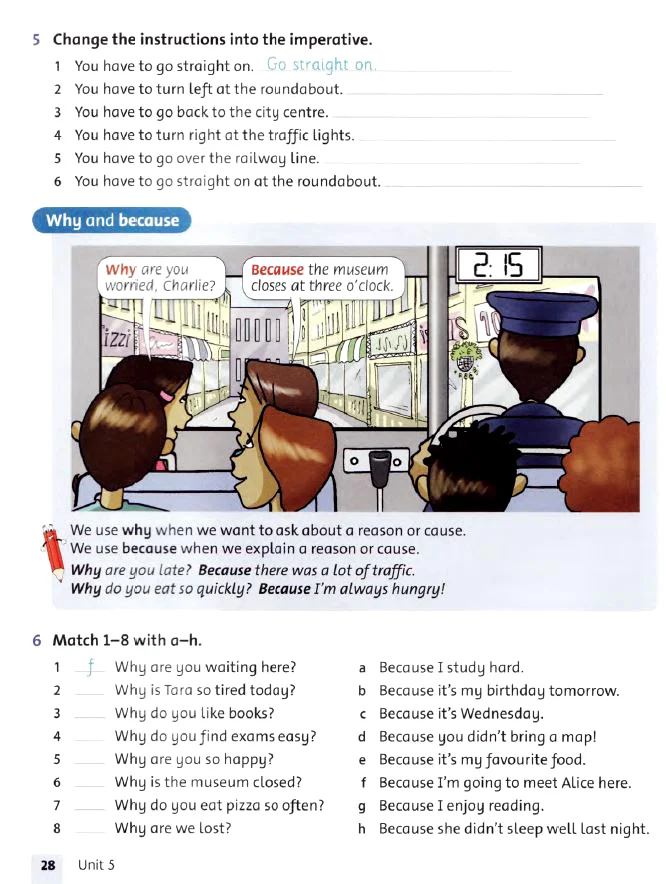 5 Change the instructions into the imperative.

1 You have to go straight on. Go straight on.
2 You have to turn left at the roundabout.
3 You have to go back to the city centre.
4 You have to turn right at the traffic lights.
5 You have to go over the railway line.
6 You have to go straight on at the roundabout.

Why and because

Why are you worried, Charlie?

Because the museum closes at three o'clock.

2:15

izzi

We use why when we want to ask about a reason or cause.
We use because when we explain a reason or cause.
Why are you late? Because there was a lot of traffic.
Why do you eat so quickly? Because I'm always hungry!

6 Match 1–8 with a–h.

1 f Why are you waiting here?
2 Why is Tara so tired today?
3 Why do you like books?
4 Why do you find exams easy?
5 Why are you so happy?
6 Why is the museum closed?
7 Why do you eat pizza so often?
8 Why are we lost?

a Because I study hard.
b Because it's my birthday tomorrow.
c Because it's Wednesday.
d Because you didn't bring a map!
e Because it's my favourite food.
f Because I'm going to meet Alice here.
g Because I enjoy reading.
h Because she didn't sleep well last night.

28 Unit 5