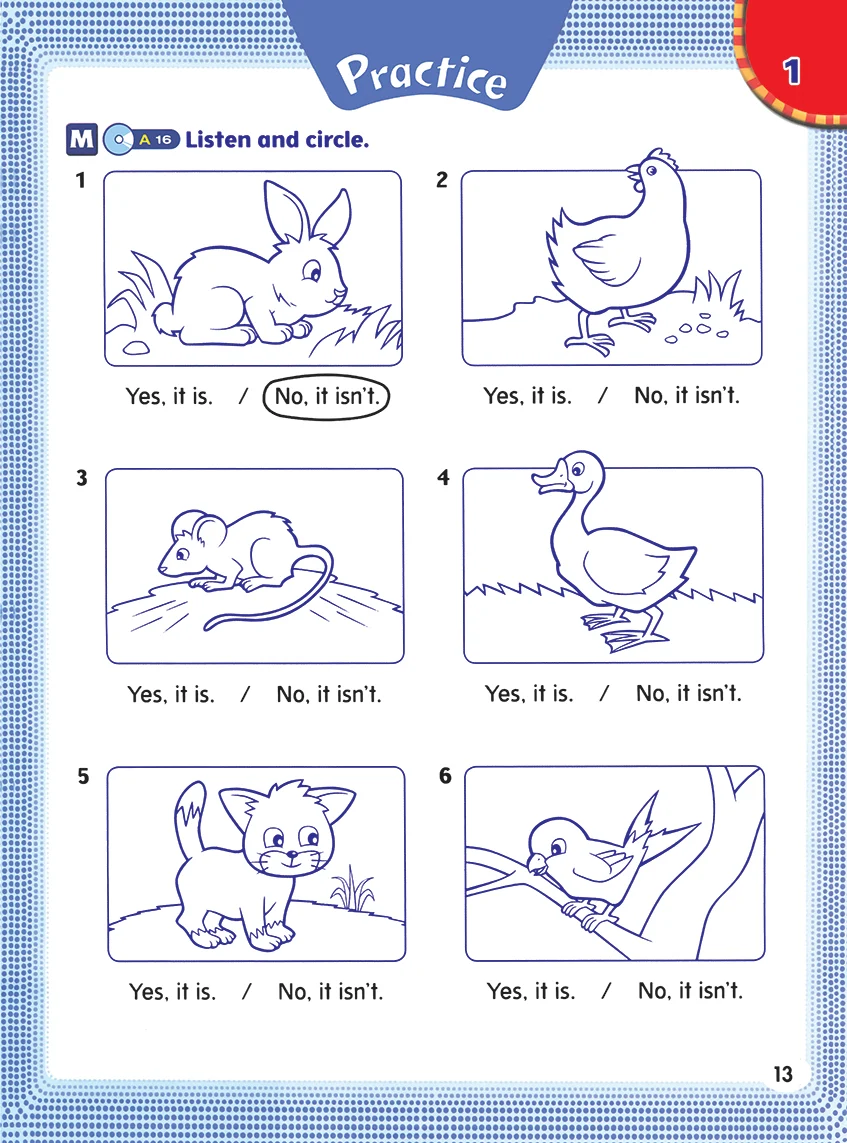 Practice

1

M A 16 Listen and circle.

1

Yes, it is. / No, it isn't.

2

Yes, it is. / No, it isn't.

3

Yes, it is. / No, it isn't.

4

Yes, it is. / No, it isn't.

5

Yes, it is. / No, it isn't.

6

Yes, it is. / No, it isn't.

13